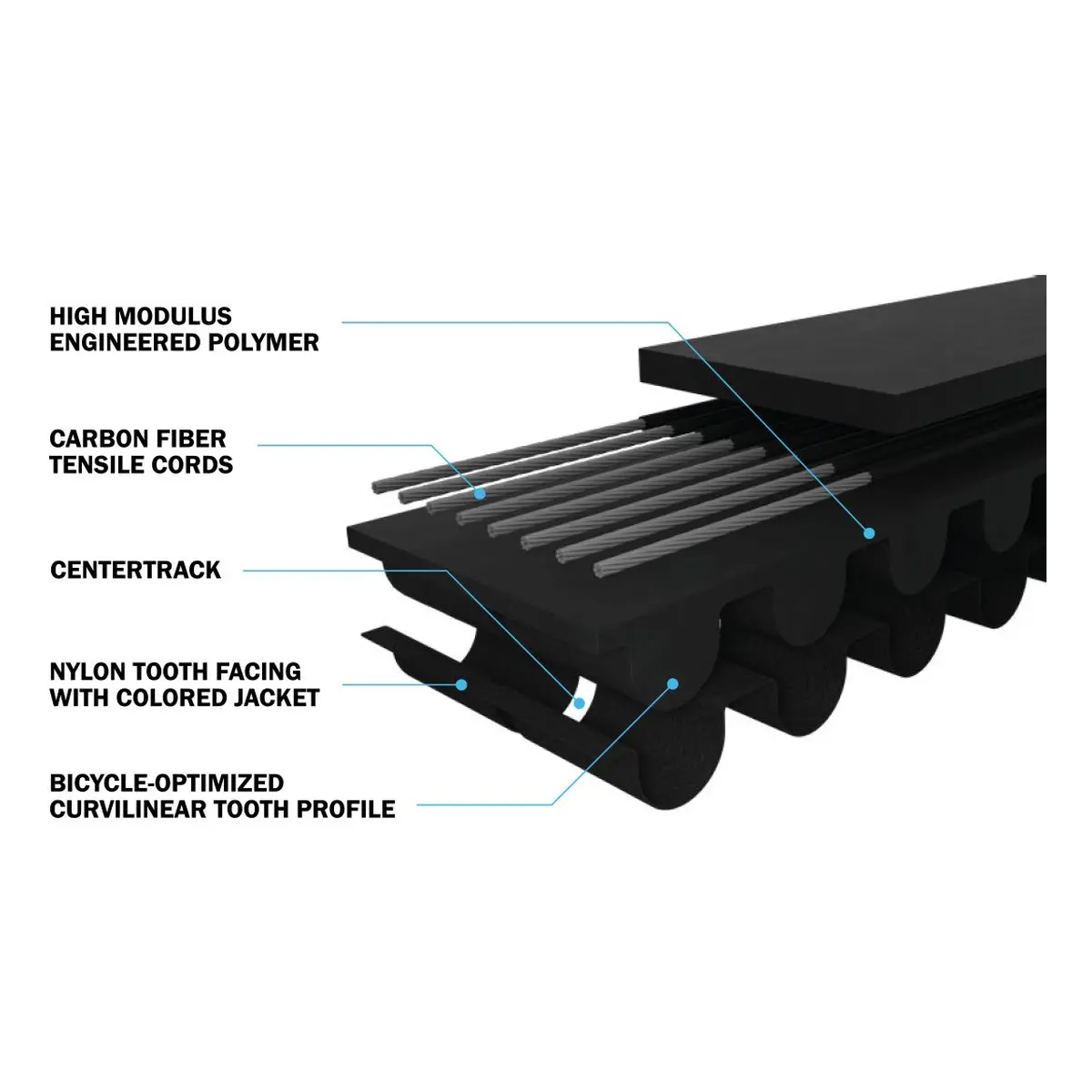 HIGH MODULUS
ENGINEERED POLYMER

CARBON FIBER
TENSILE CORDS

CENTERTRACK

NYLON TOOTH FACING
WITH COLORED JACKET

BICYCLE-OPTIMIZED
CURVILINEAR TOOTH PROFILE