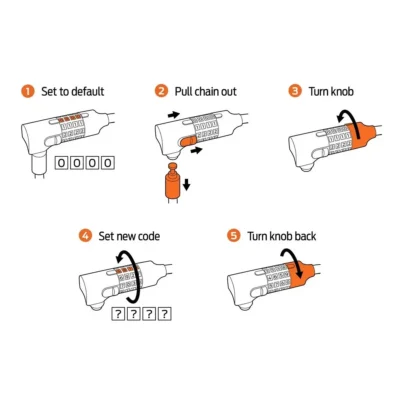 1 Set to default

0 0 0 0

2 Pull chain out

3 Turn knob

4 Set new code

? ? ? ?

5 Turn knob back