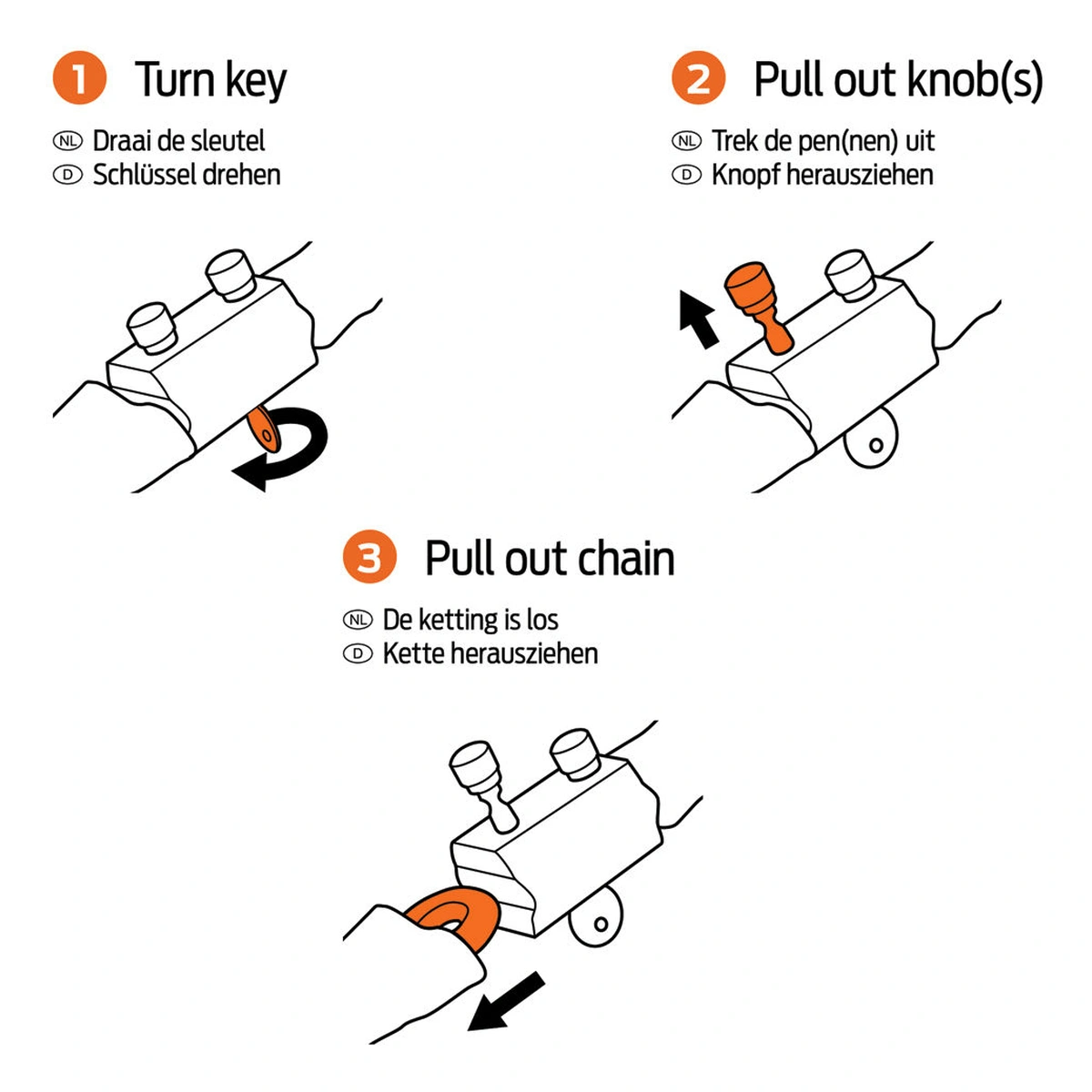 1 Turn key

NL Draai de sleutel
D Schlüssel drehen

2 Pull out knob(s)

NL Trek de pen(nen) uit
D Knopf herausziehen

3 Pull out chain

NL De ketting is los
D Kette herausziehen