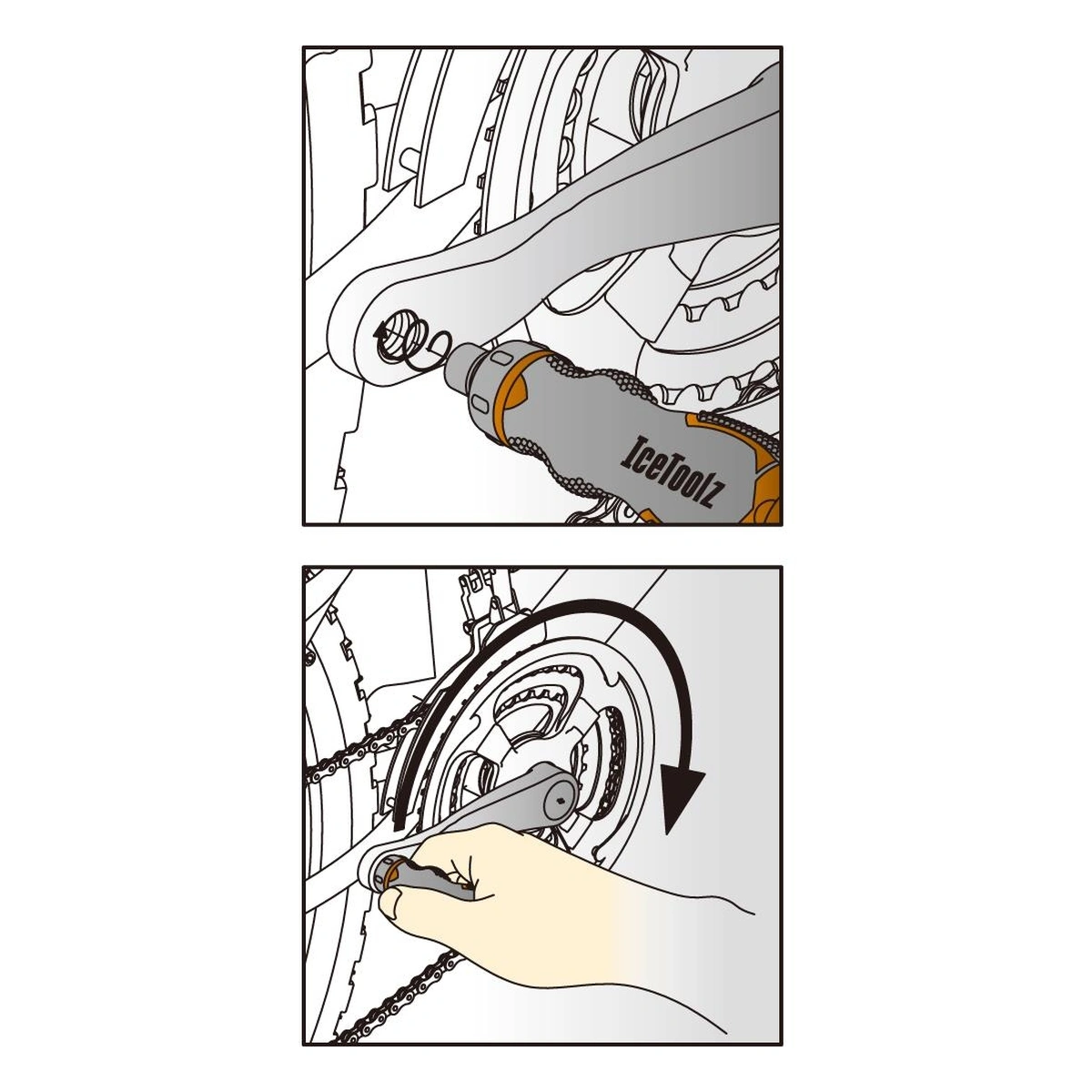 IceToolz