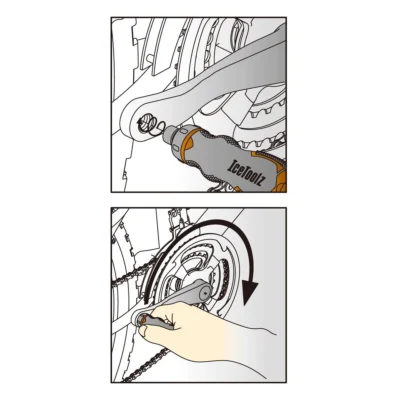 IceToolz