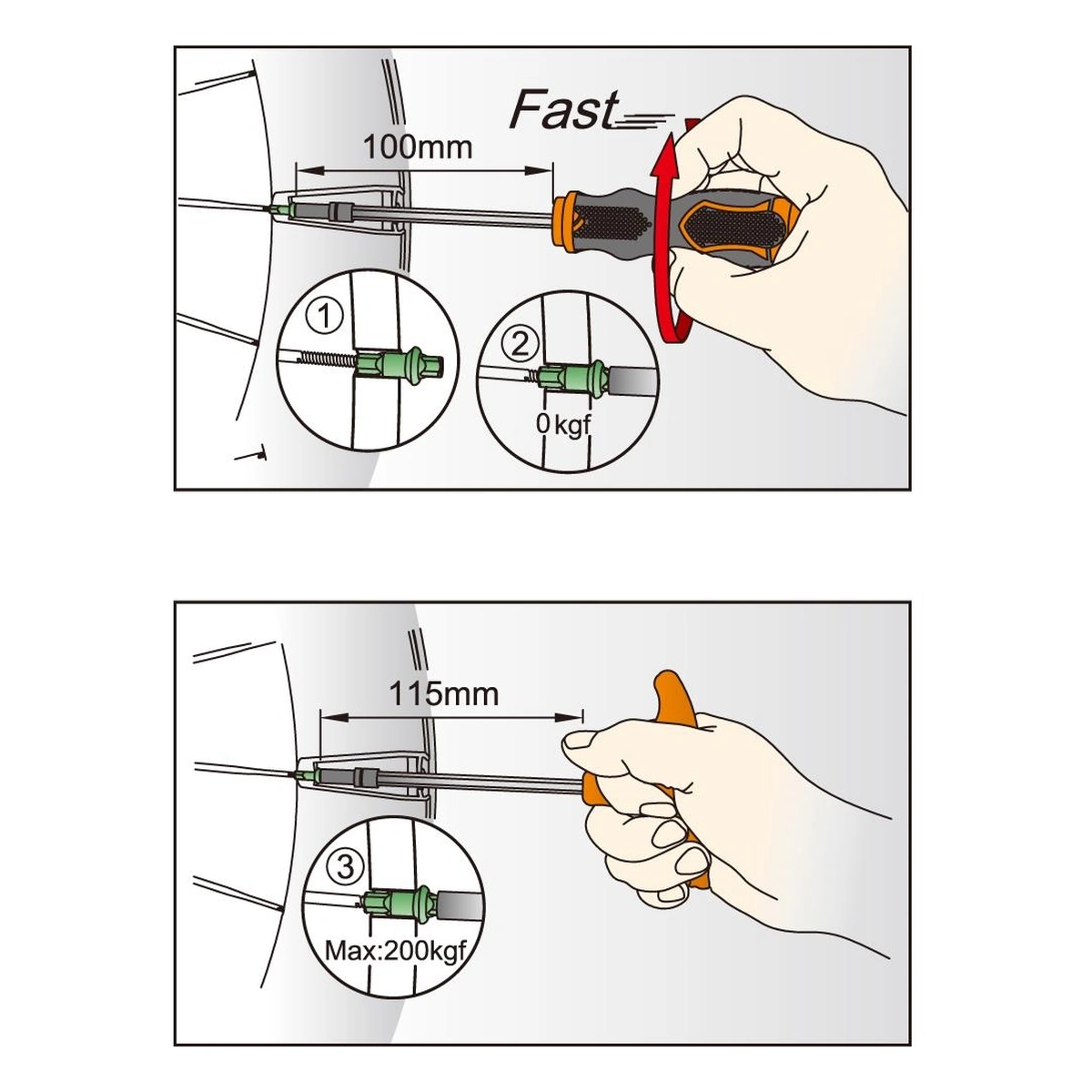 Fast

100mm

①

②

0 kgf

115mm

③

Max:200kgf